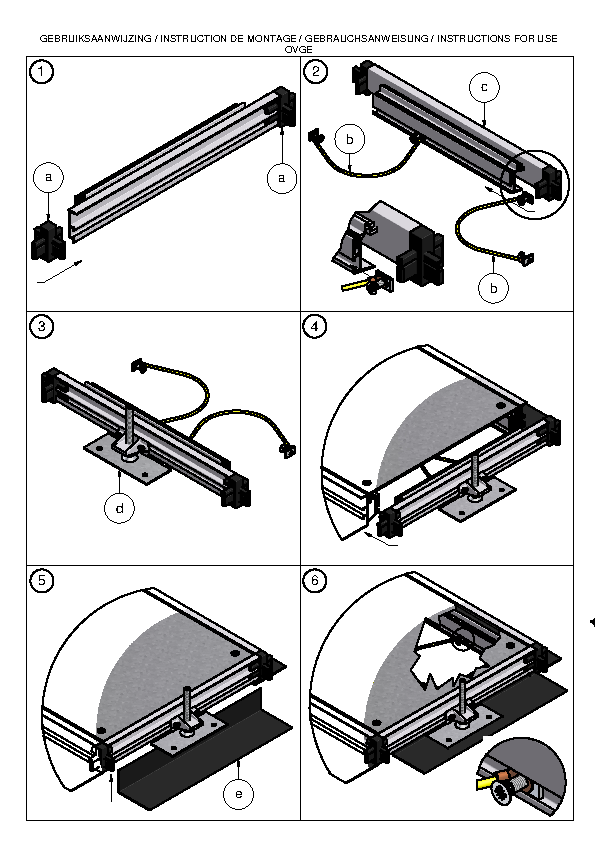 GEBRUIKSAANWIJZING / INSTRUCTION DE MONTAGE / GEBRAUCHSANWEISUNG / INSTRUCTIONS FOR USE
OVGE

1
a
a

2
c
b
b

3
d

4

5
e

6